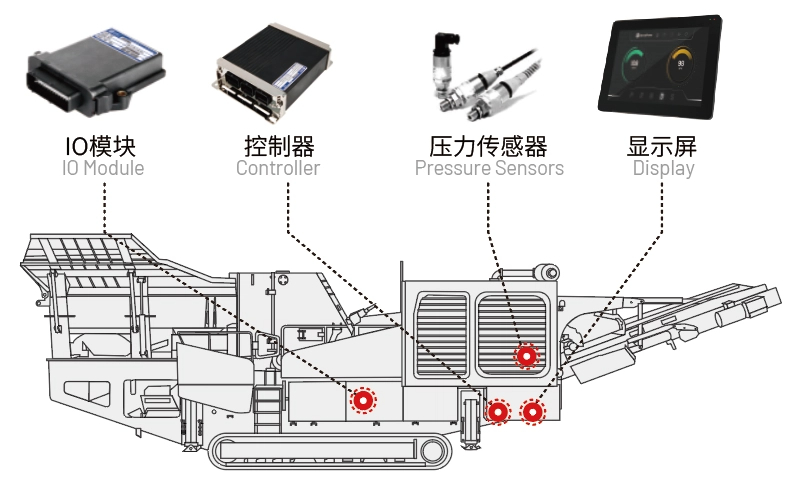 IO模块
IO Module

控制器
Controller

压力传感器
Pressure Sensors

显示屏
Display