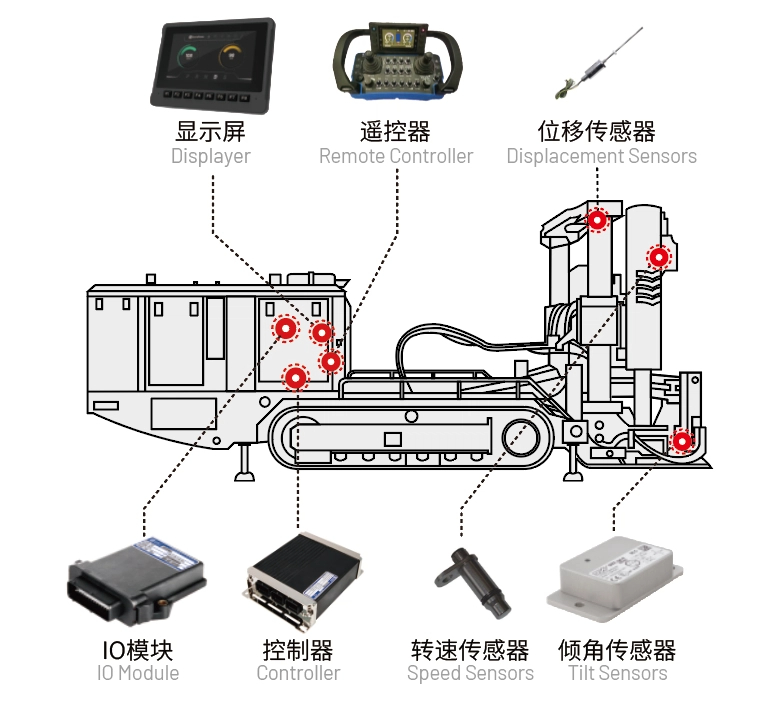 显示屏
Displayer

遥控器
Remote Controller

位移传感器
Displacement Sensors

IO模块
IO Module

控制器
Controller

转速传感器
Speed Sensors

倾角传感器
Tilt Sensors