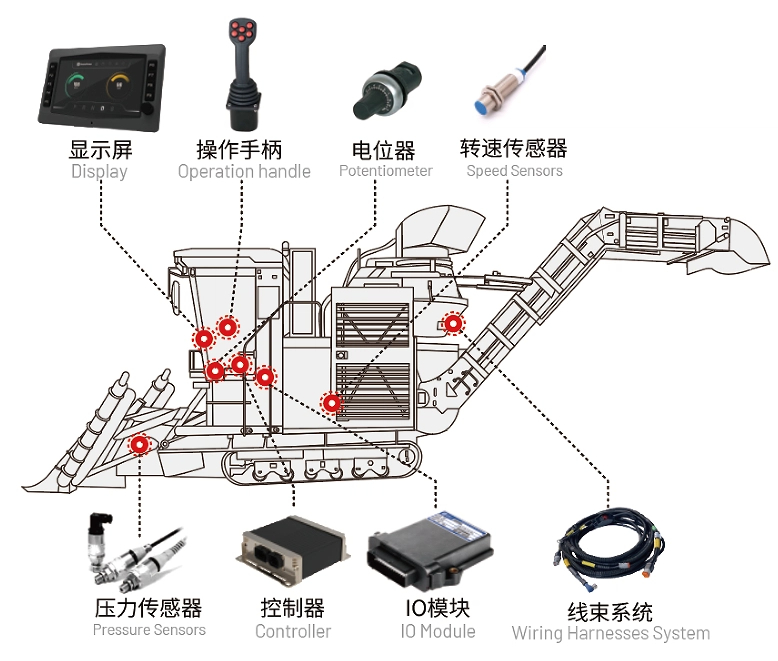 显示屏
Display

操作手柄
Operation handle

电位器
Potentiometer

转速传感器
Speed Sensors

压力传感器
Pressure Sensors

控制器
Controller

IO模块
IO Module

线束系统
Wiring Harnesses System