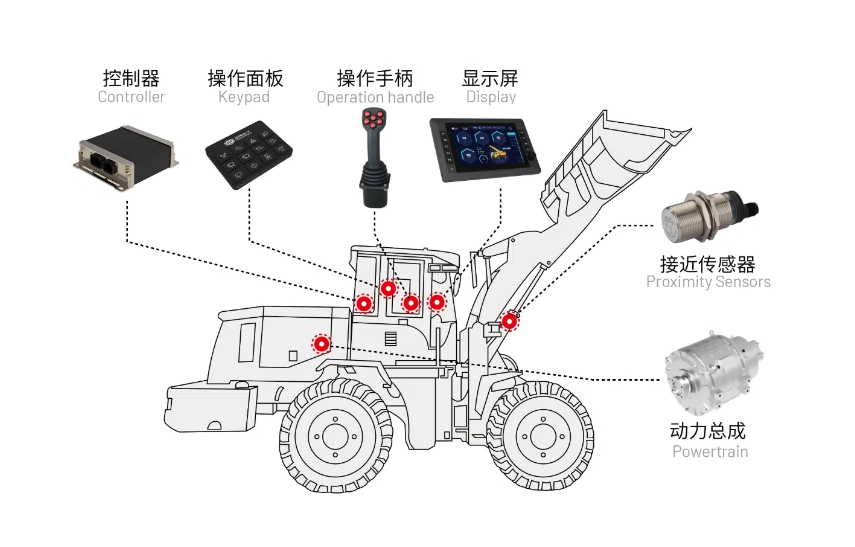 控制器
Controller

操作面板
Keypad

操作手柄
Operation handle

显示屏
Display

接近传感器
Proximity Sensors

动力总成
Powertrain